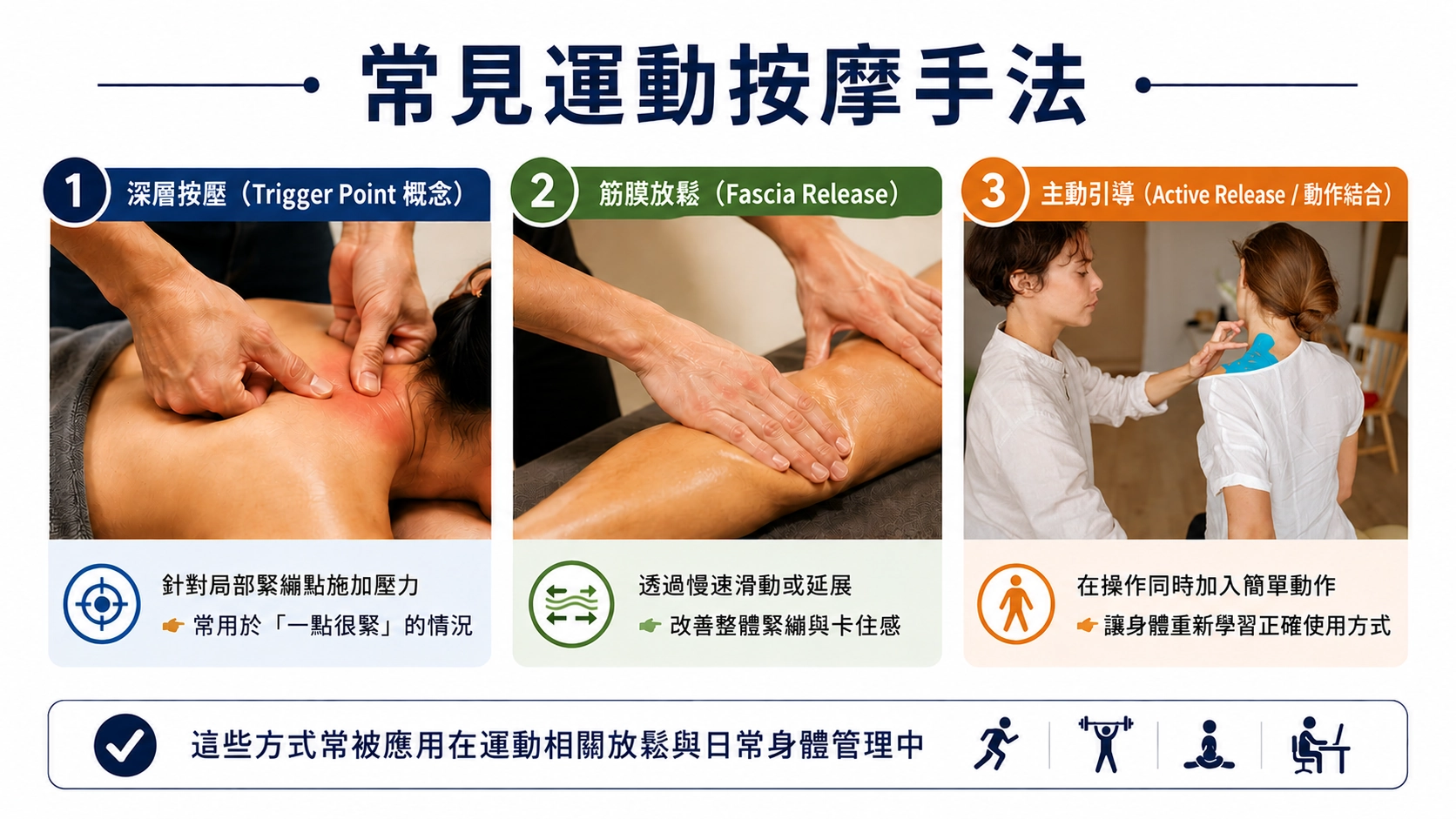 常見運動按摩手法

1 深層按壓（Trigger Point 概念）

針對局部緊繃點施加壓力
常用於「一點很緊」的情況

2 筋膜放鬆（Fascia Release）

透過慢速滑動或延展
改善整體緊繃與卡住感

3 主動引導（Active Release / 動作結合）

在操作同時加入簡單動作
讓身體重新學習正確使用方式

這些方式常被應用在運動相關放鬆與日常身體管理中